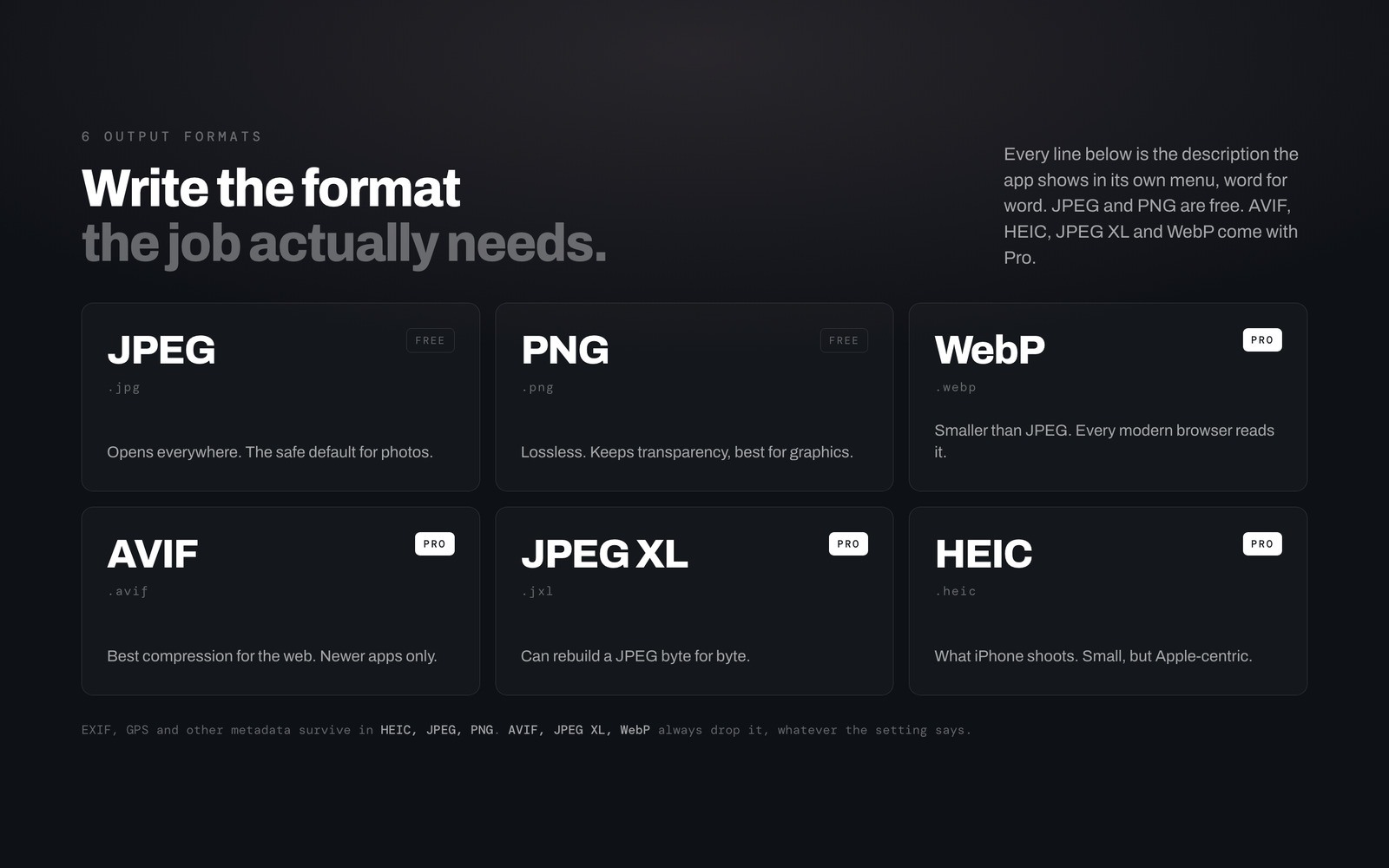 6 OUTPUT FORMATS

Write the format
the job actually needs.

Every line below is the description the app shows in its own menu, word for word. JPEG and PNG are free. AVIF, HEIC, JPEG XL and WebP come with Pro.

JPEG
FREE
.jpg
Opens everywhere. The safe default for photos.

PNG
FREE
.png
Lossless. Keeps transparency, best for graphics.

WebP
PRO
.webp
Smaller than JPEG. Every modern browser reads it.

AVIF
PRO
.avif
Best compression for the web. Newer apps only.

JPEG XL
PRO
.jxl
Can rebuild a JPEG byte for byte.

HEIC
PRO
.heic
What iPhone shoots. Small, but Apple-centric.

EXIF, GPS and other metadata survive in HEIC, JPEG, PNG. AVIF, JPEG XL, WebP always drop it, whatever the setting says.